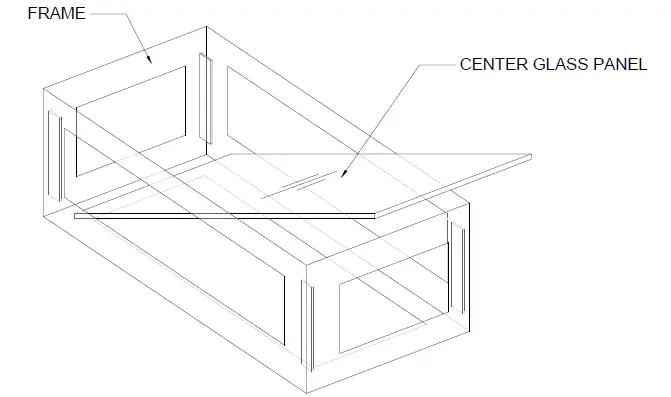 FRAME

CENTER GLASS PANEL