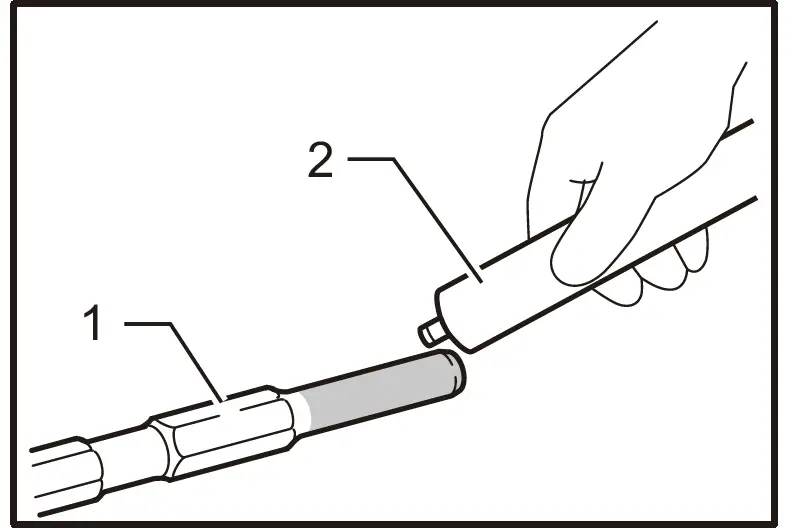 2

1