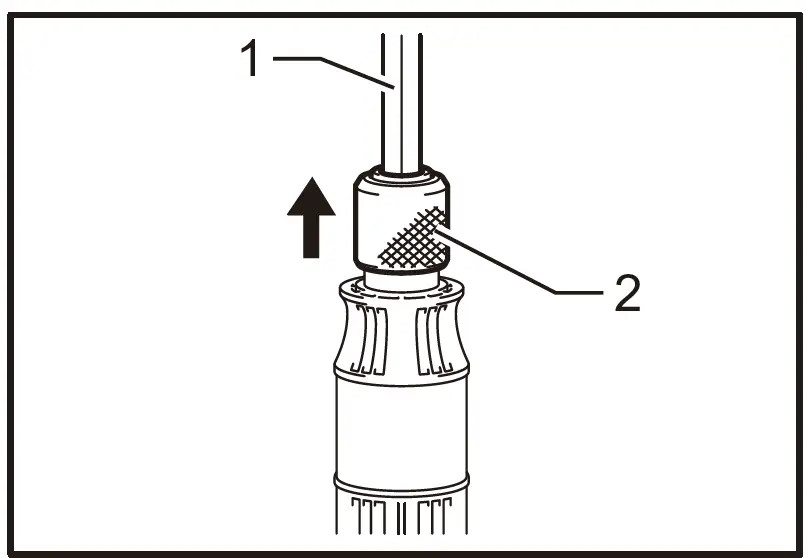 1
2