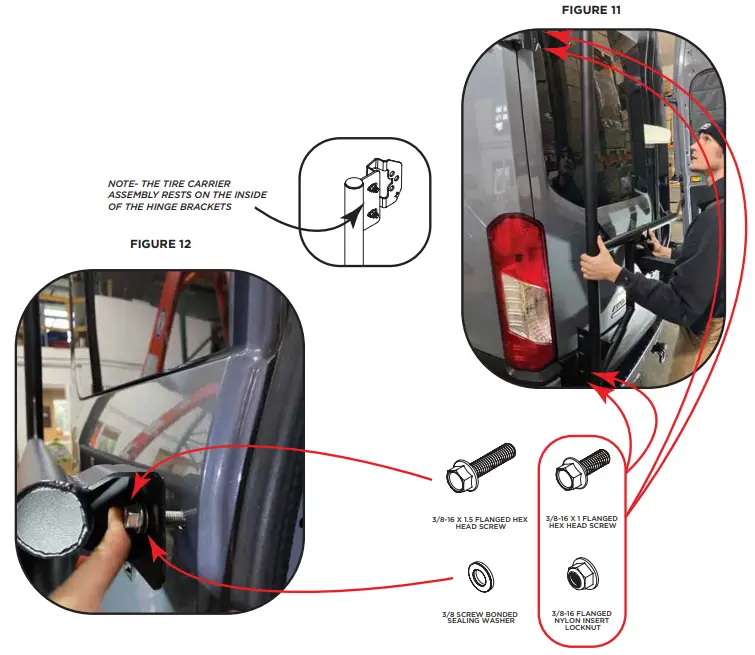 FIGURE 11

NOTE- THE TIRE CARRIER ASSEMBLY RESTS ON THE INSIDE OF THE HINGE BRACKETS

FIGURE 12

3/8-16 X 1.5 FLANGED HEX HEAD SCREW

3/8-16 X 1 FLANGED HEX HEAD SCREW

3/8 SCREW BONDED SEALING WASHER

3/8-16 FLANGED NYLON INSERT LOCKNUT