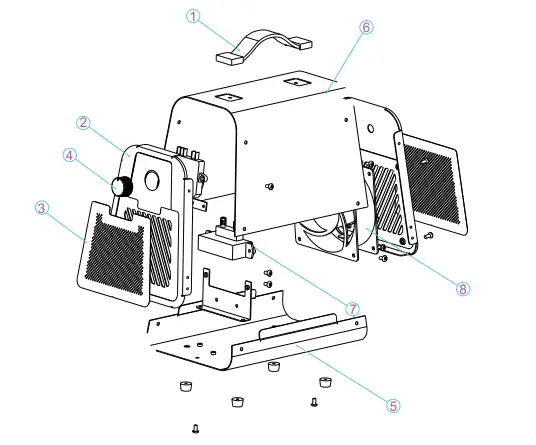 1
6
2
4
3
8
7
5