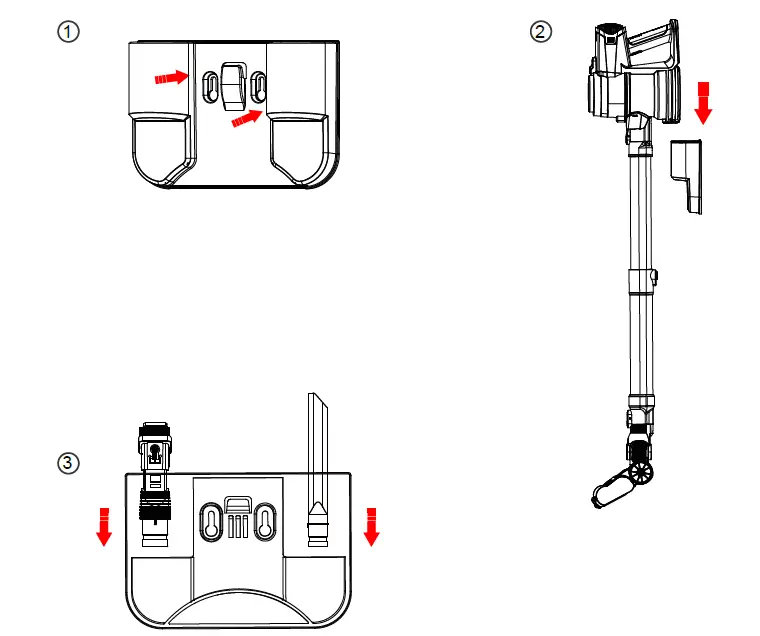 ①

②

③