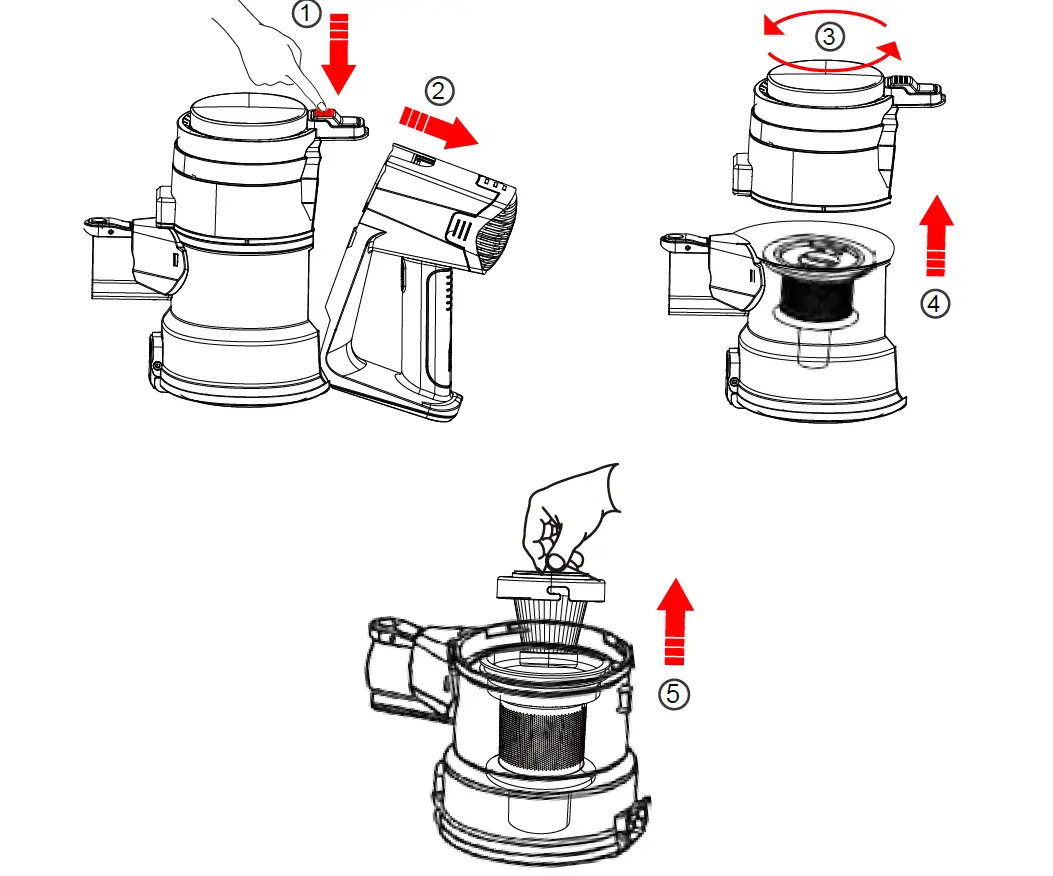 ①
②
③
④
⑤