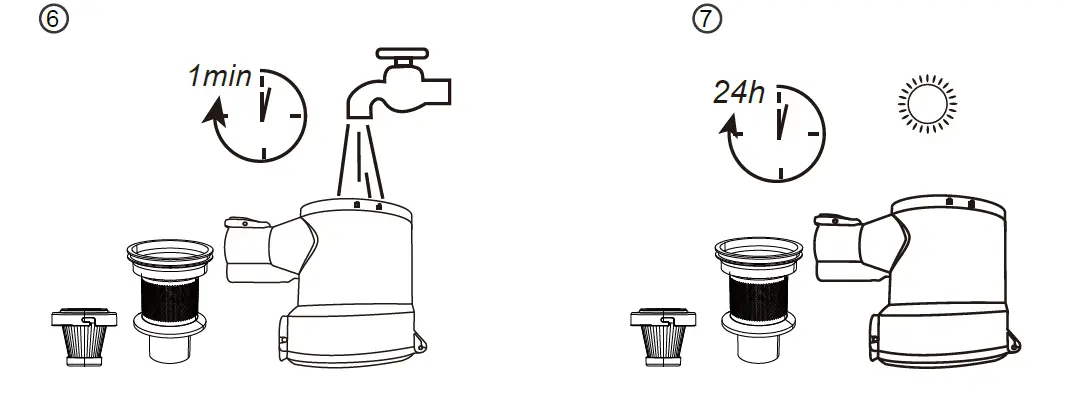 ⑥

1min

⑦

24h