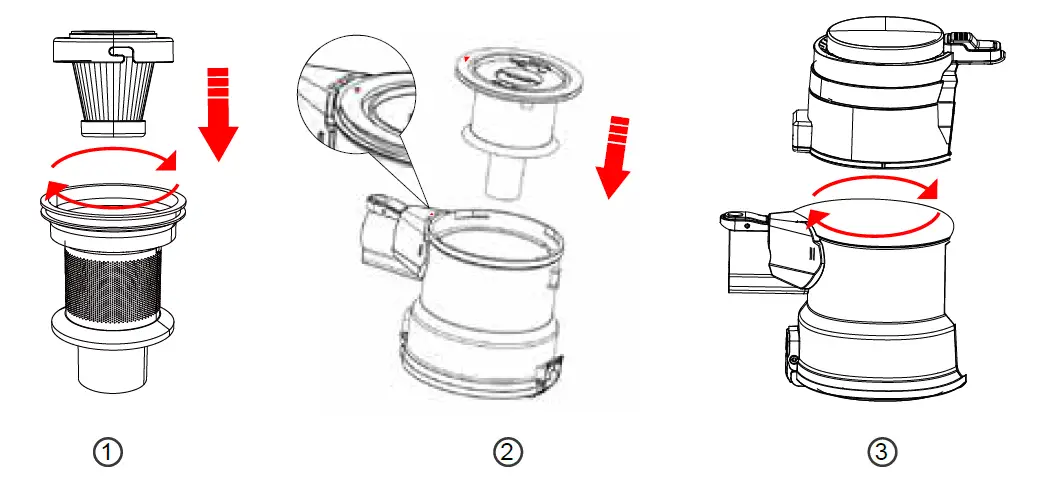 ①

②

③