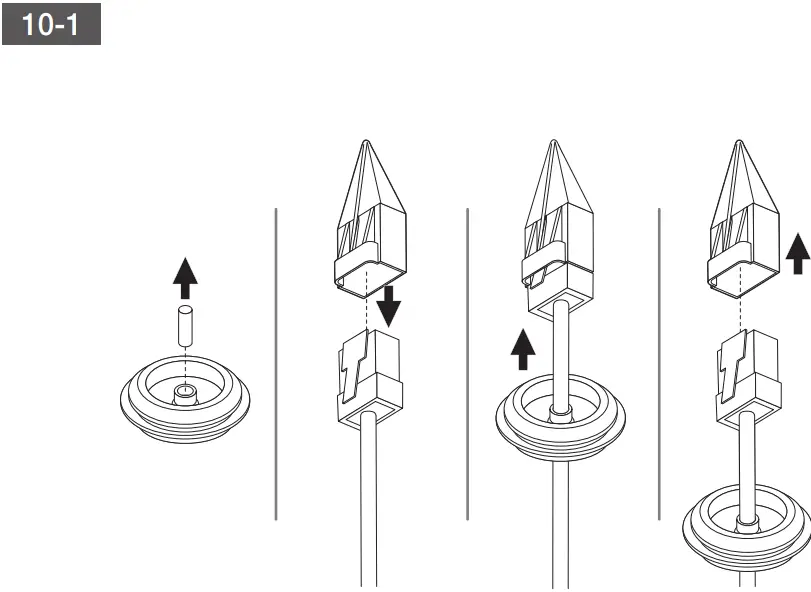 10-1