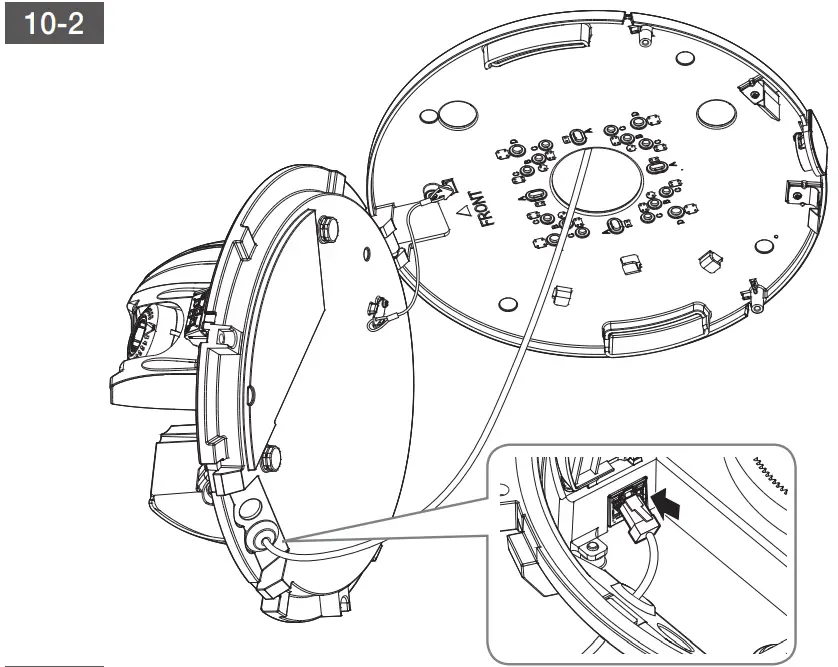 10-2

FRONT