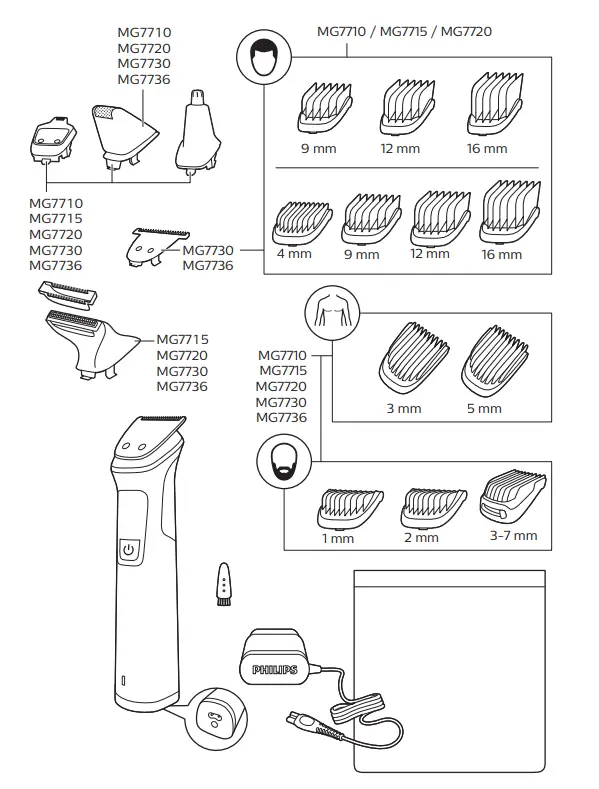 MG7710
MG7720
MG7730
MG7736

MG7710 / MG7715 / MG7720

9 mm
12 mm
16 mm

4 mm
9 mm
12 mm
16 mm

MG7710
MG7715
MG7720
MG7730
MG7736

MG7730
MG7736

MG7715
MG7720
MG7730
MG7736

MG7710
MG7715
MG7720
MG7730
MG7736

3 mm
5 mm

1 mm
2 mm
3-7 mm

PHILIPS