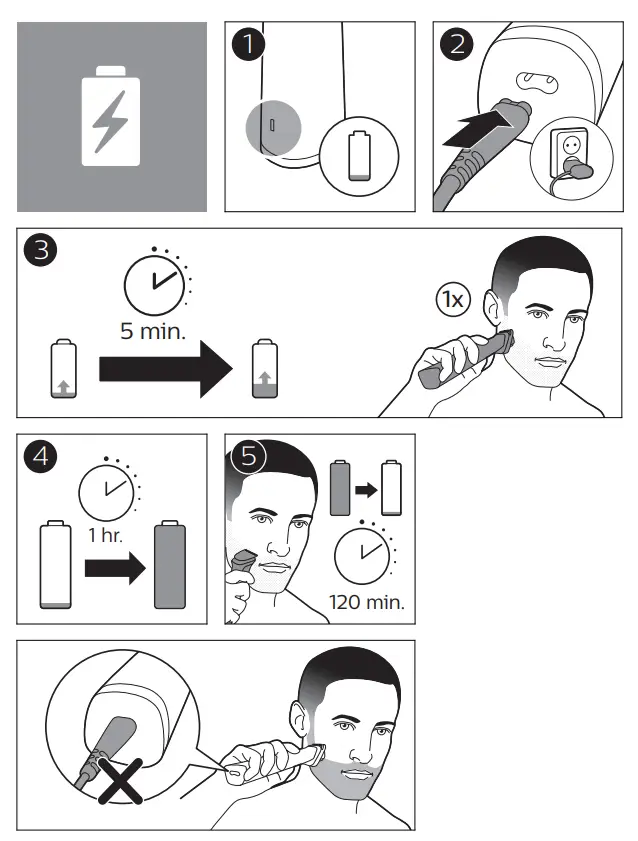 1

2

3

5 min.

1x

4

1 hr.

5

120 min.