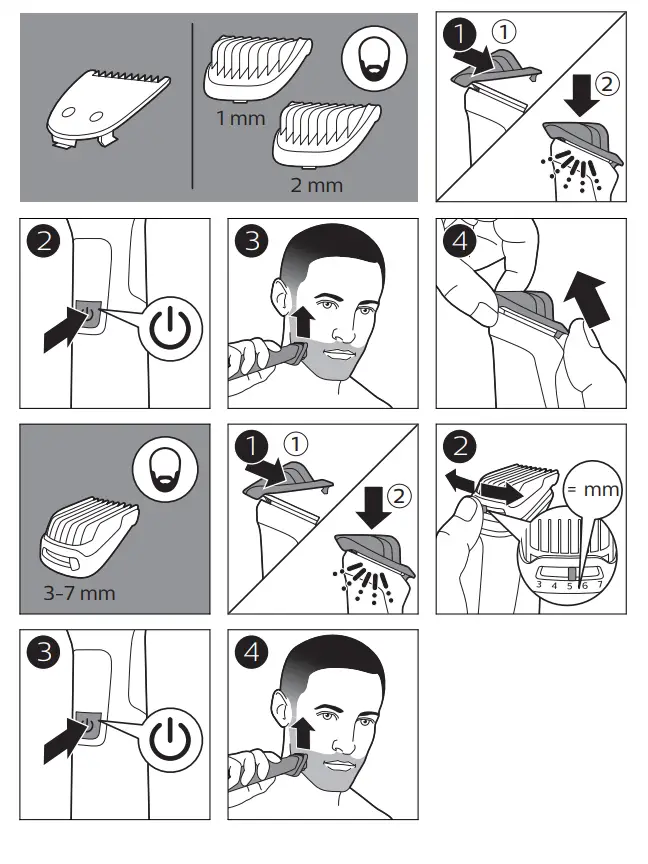 1 mm
2 mm

1 ① ②

2

3

4

3-7 mm

1 ① ②

2 = mm
3 4 5 6 7

3

4