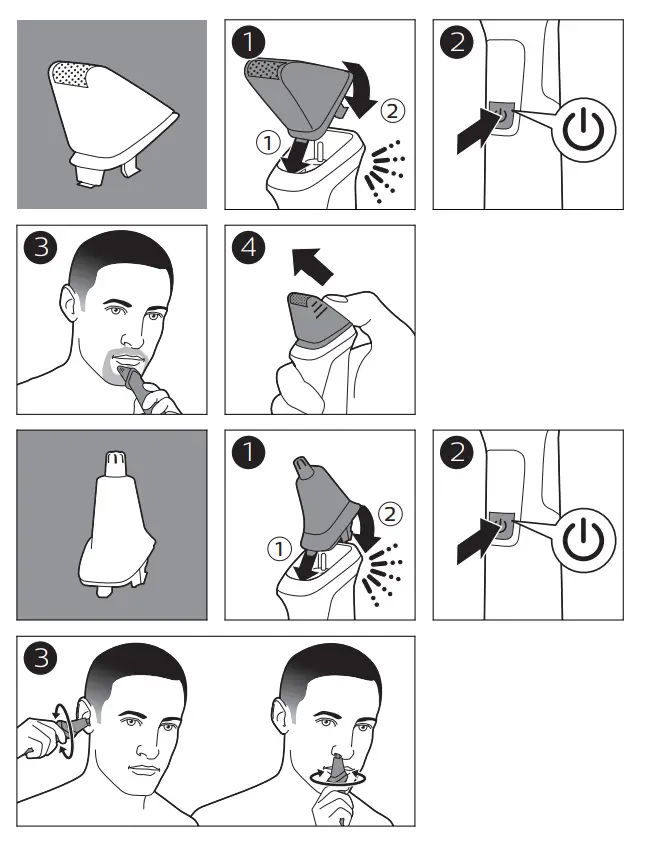 1
1
2
2
3
4
1
1
2
2
3