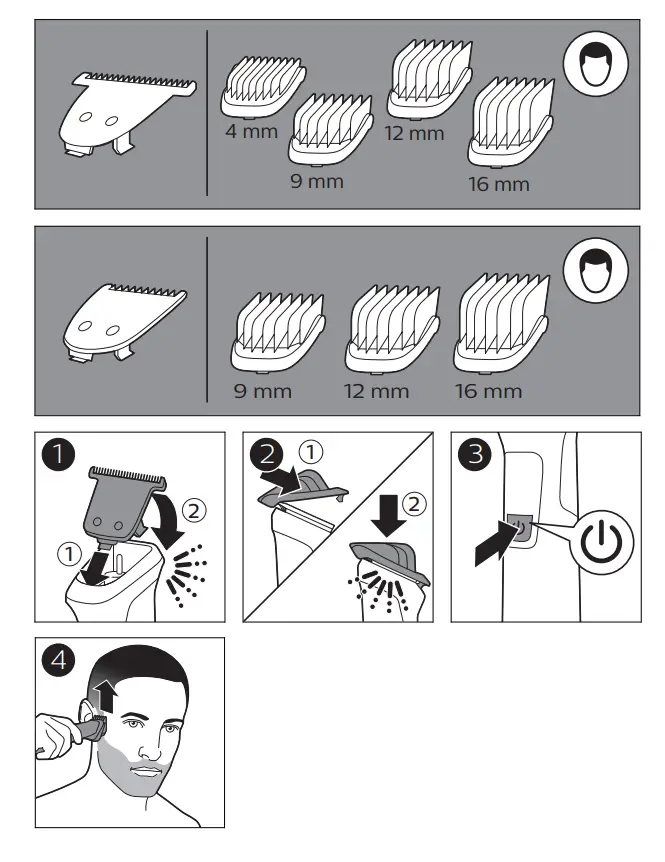 4 mm
9 mm
12 mm
16 mm

9 mm
12 mm
16 mm

1
1
2

2
1
2

3

4