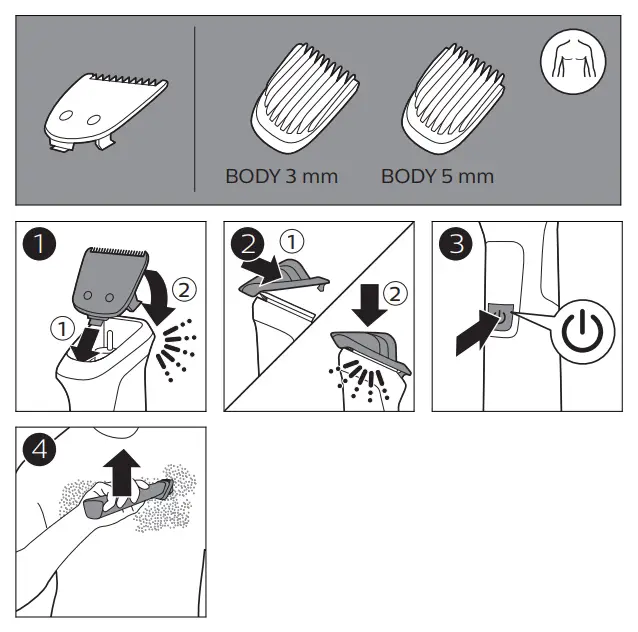 BODY 3 mm BODY 5 mm

1 ① ②

2 ① ②

3

4