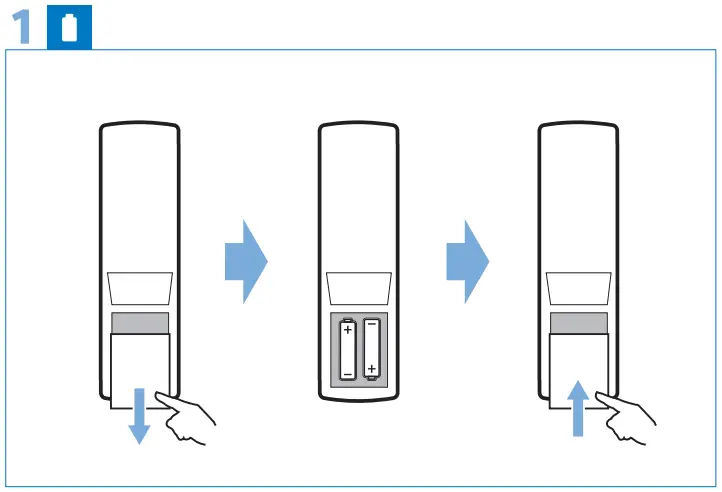 1

+
−
−
+