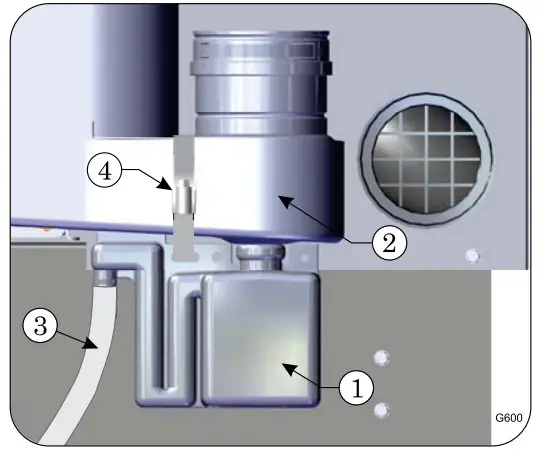 4
2
3
1
G600