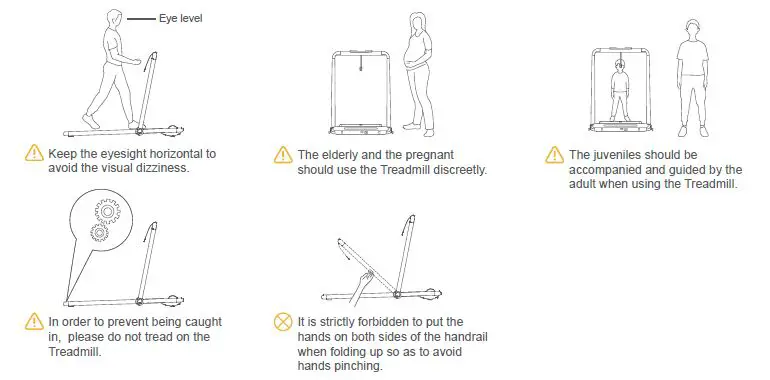 Eye level

Keep the eyesight horizontal to avoid the visual dizziness.

The elderly and the pregnant should use the Treadmill discreetly.

The juveniles should be accompanied and guided by the adult when using the Treadmill.

In order to prevent being caught in, please do not tread on the Treadmill.

It is strictly forbidden to put the hands on both sides of the handrail when folding up so as to avoid hands pinching.