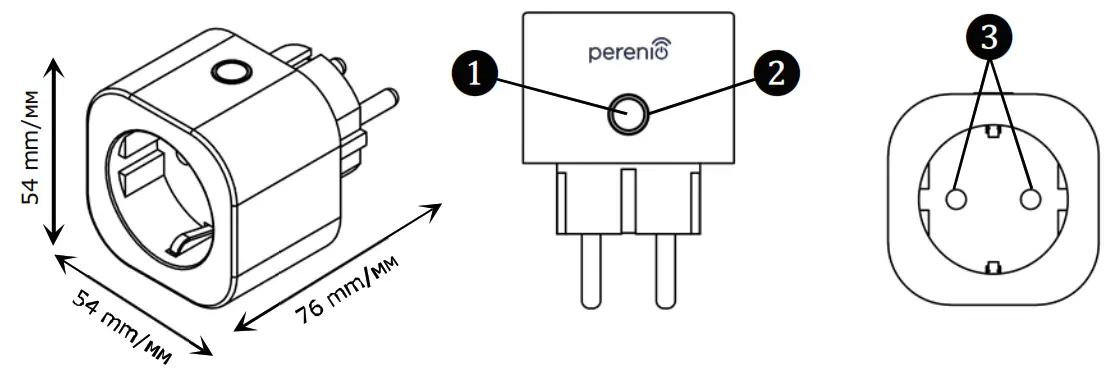 54 mm/мм

54 mm/мм

76 mm/мм

perenio

1

2

3