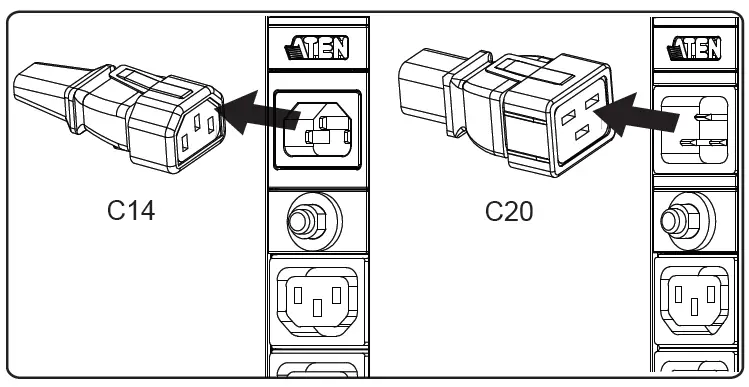 ATEN
C14
ATEN
C20