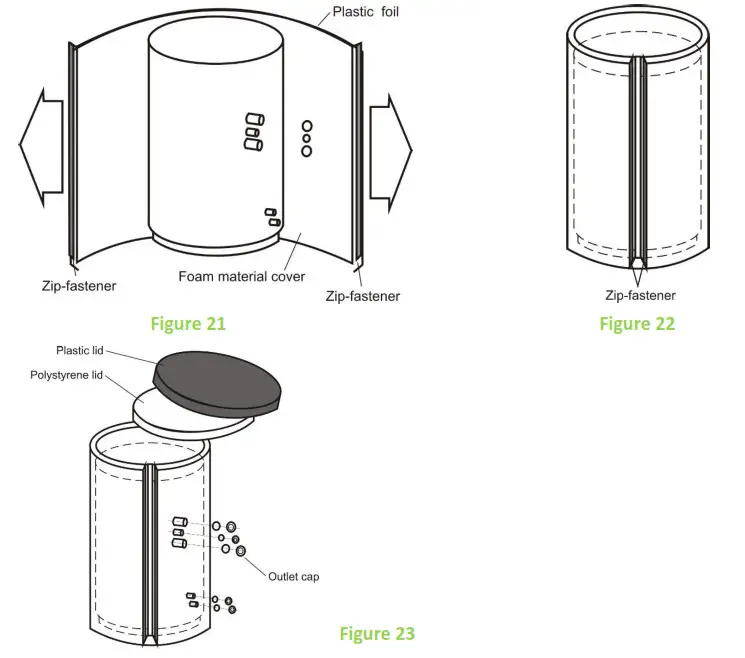 Plastic foil

Zip-fastener

Foam material cover

Zip-fastener

Figure 21

Zip-fastener

Figure 22

Plastic lid

Polystyrene lid

Outlet cap

Figure 23