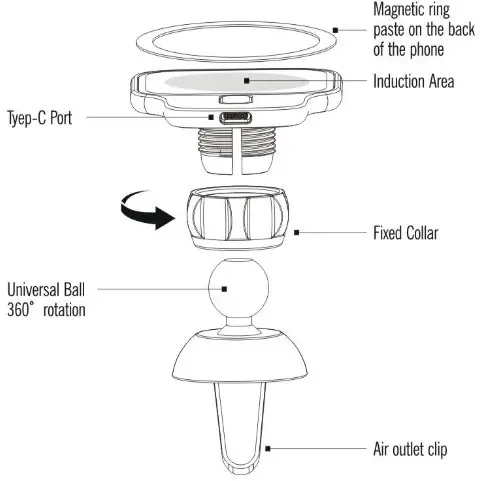 Magnetic ring paste on the back of the phone

Induction Area

Tyep-C Port

Fixed Collar

Universal Ball
360° rotation

Air outlet clip