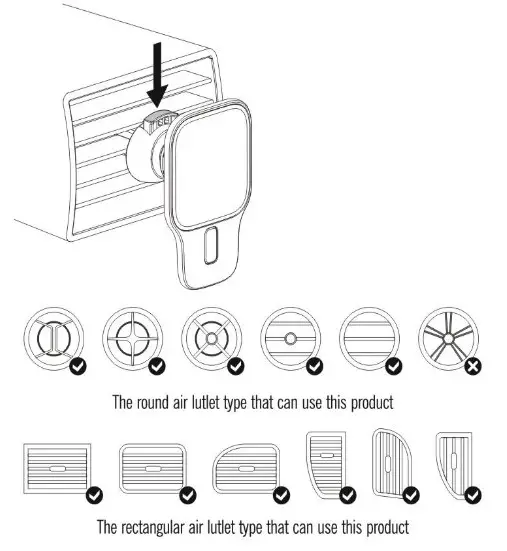 The round air lutlet type that can use this product

The rectangular air lutlet type that can use this product