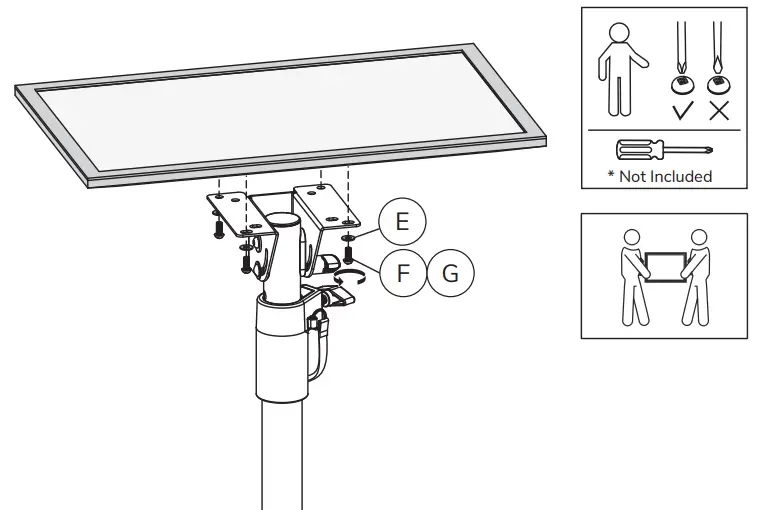 E
F
G
* Not Included