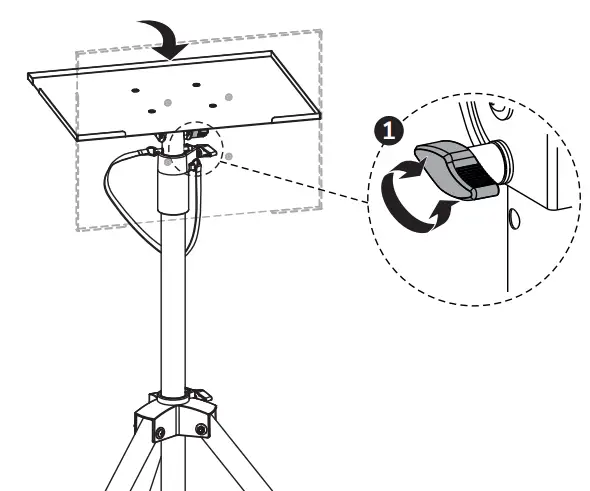 1