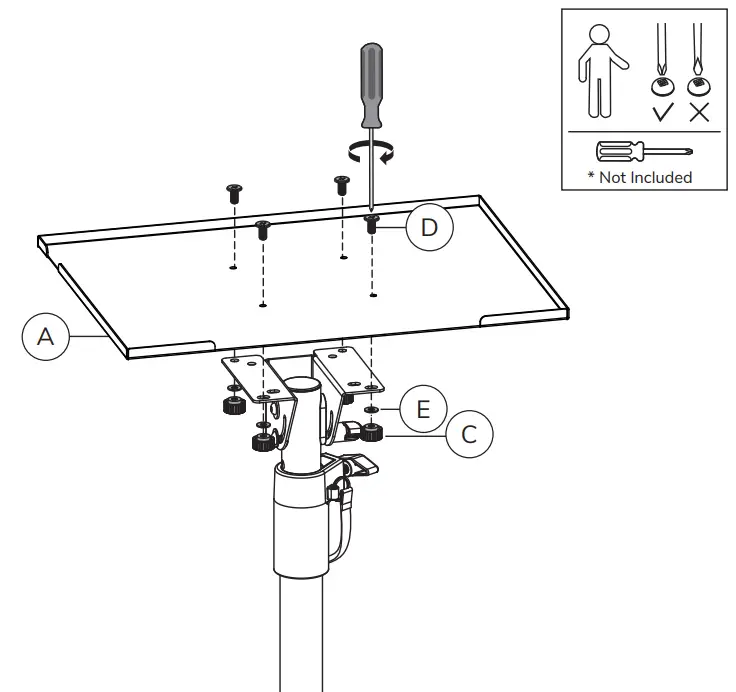 * Not Included

D

A

E

C