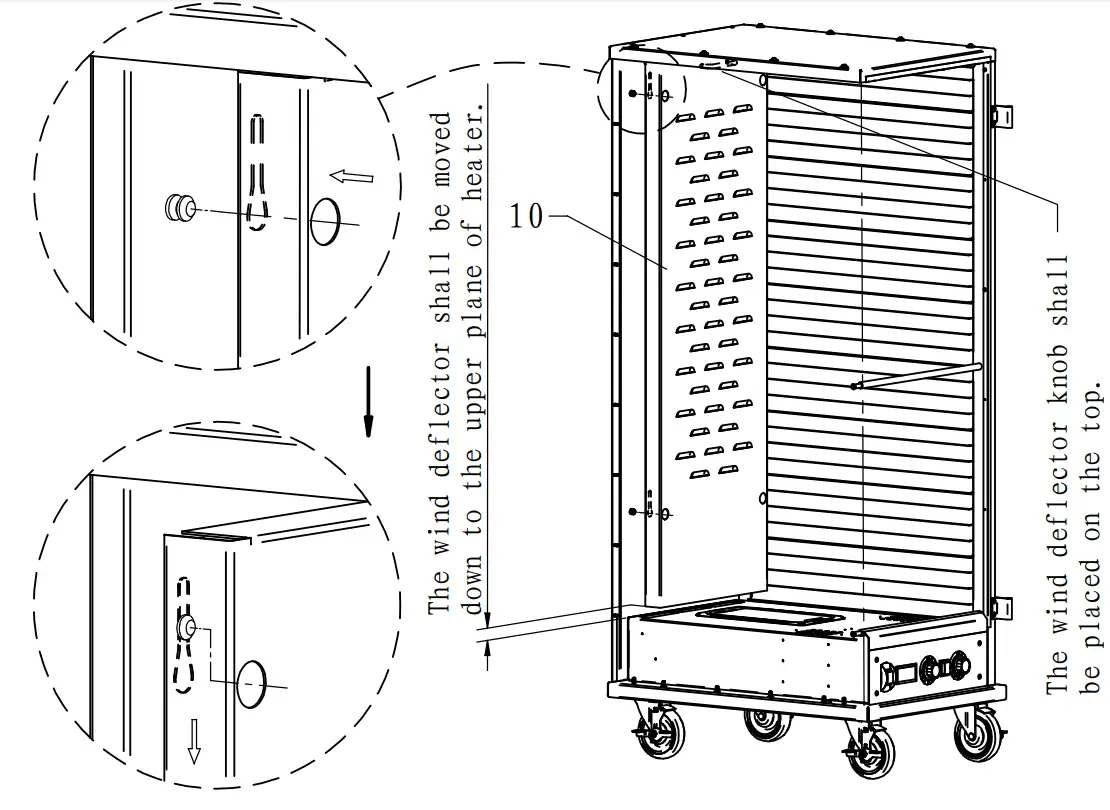 The wind deflector shall be moved down to the upper plane of heater.

10

The wind deflector knob shall be placed on the top.