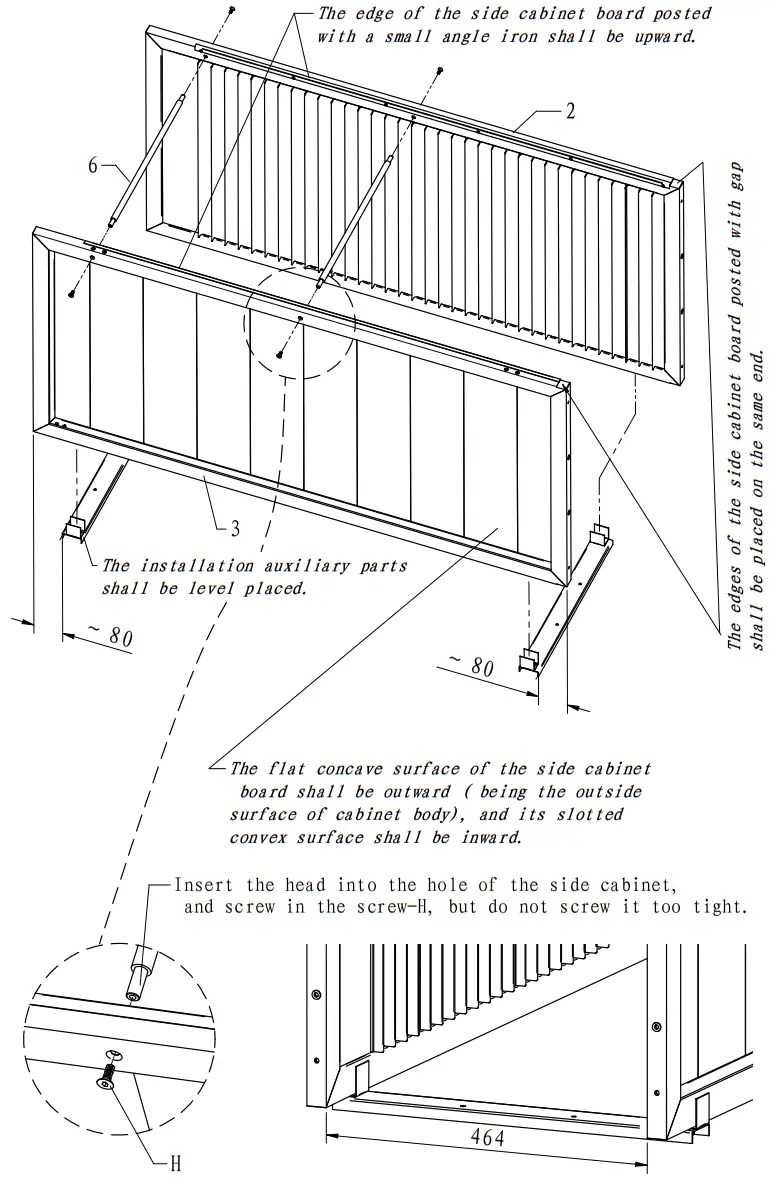 The edge of the side cabinet board posted with a small angle iron shall be upward.

2

6

The edges of the side cabinet board posted with gap shall be placed on the same end.

3

The installation auxiliary parts shall be level placed.

~ 80

~ 80

The flat concave surface of the side cabinet board shall be outward ( being the outside surface of cabinet body), and its slotted convex surface shall be inward.

Insert the head into the hole of the side cabinet, and screw in the screw-H, but do not screw it too tight.

464

H