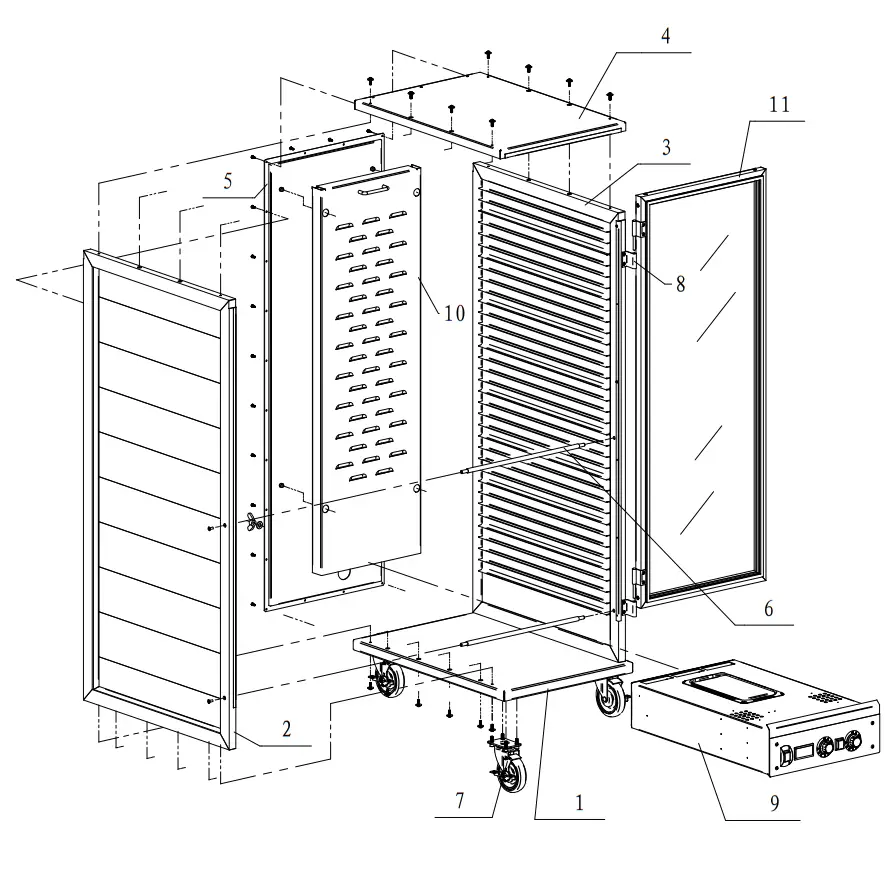 4
11
3
5
8
10
6
2
7
1
9