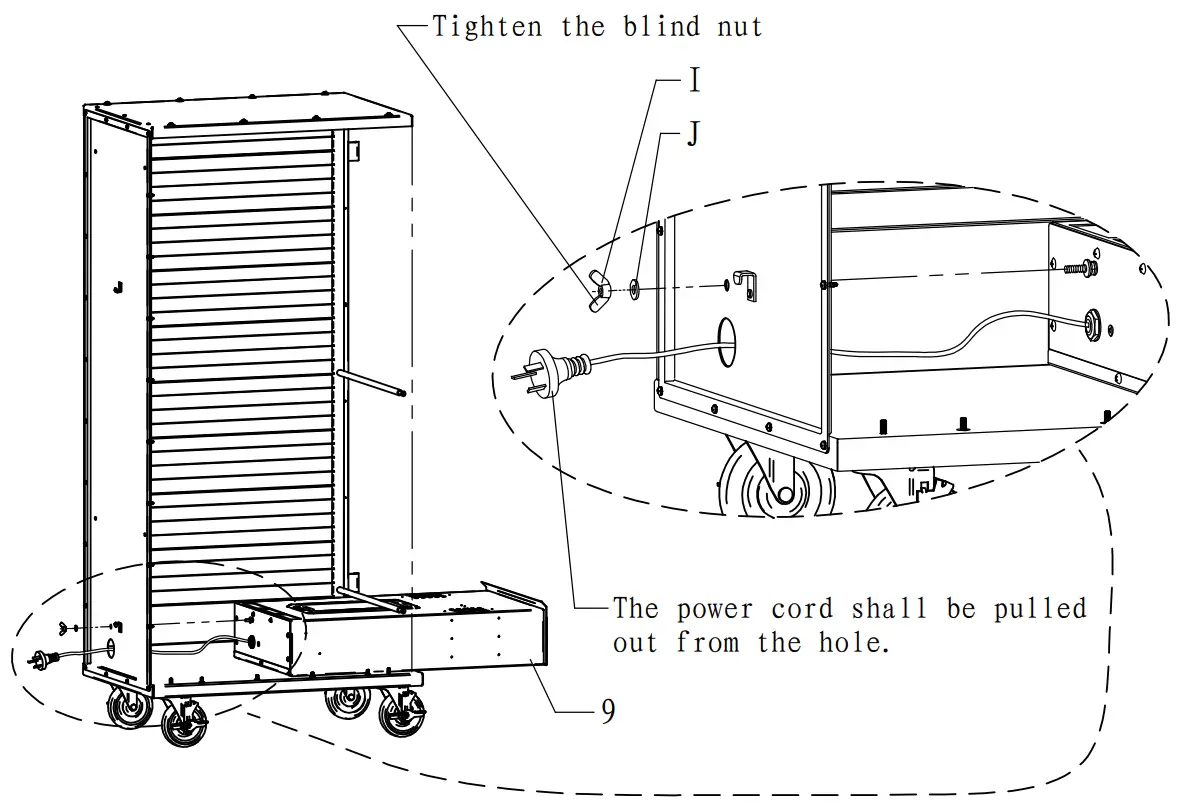 Tighten the blind nut

I

J

The power cord shall be pulled out from the hole.

9