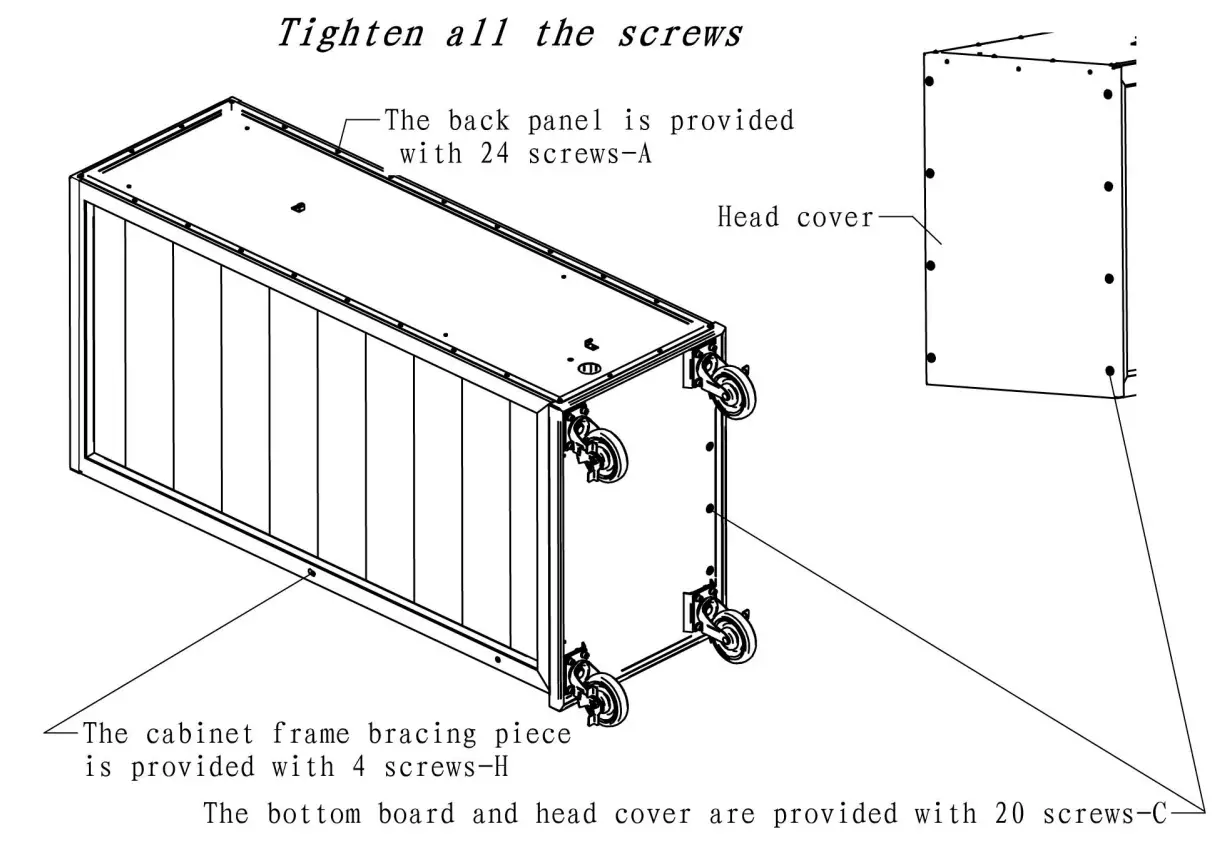 Tighten all the screws

The back panel is provided with 24 screws-A

Head cover

The cabinet frame bracing piece is provided with 4 screws-H

The bottom board and head cover are provided with 20 screws-C