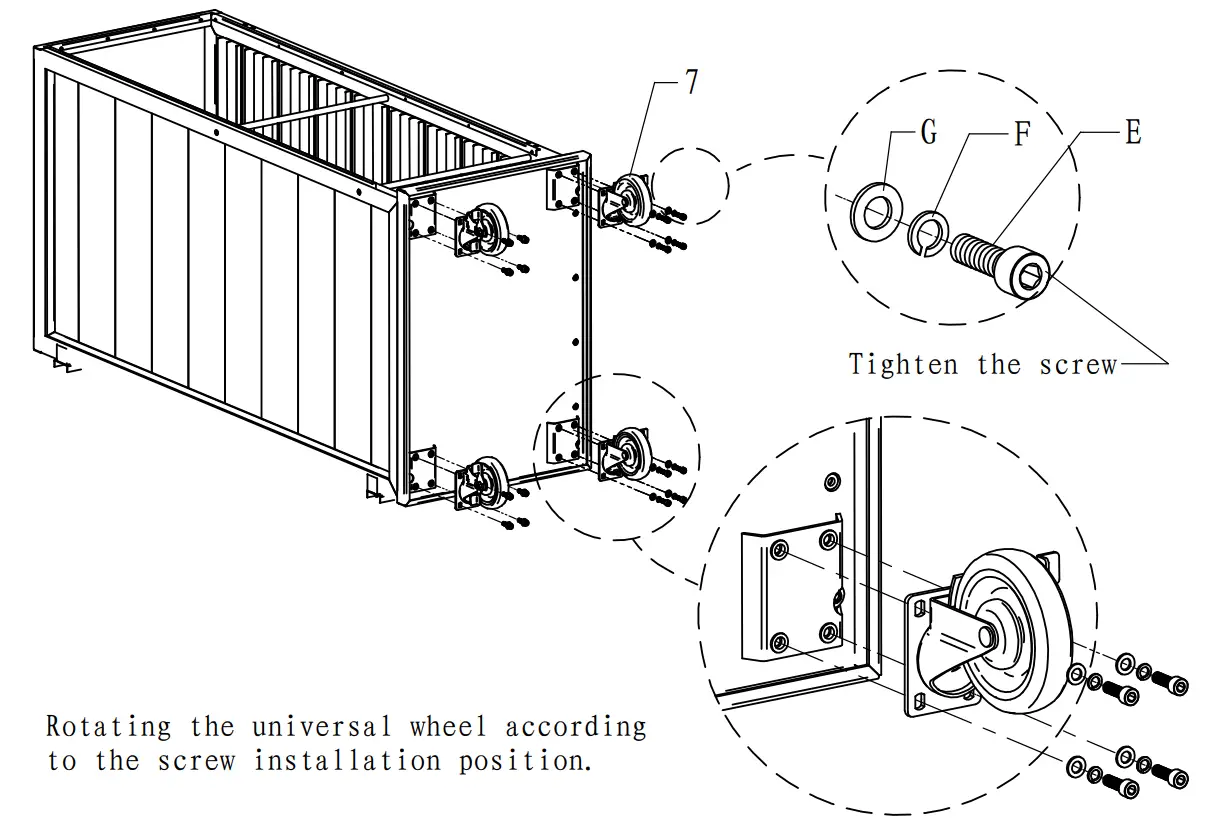 7

G

F

E

Tighten the screw

Rotating the universal wheel according to the screw installation position.