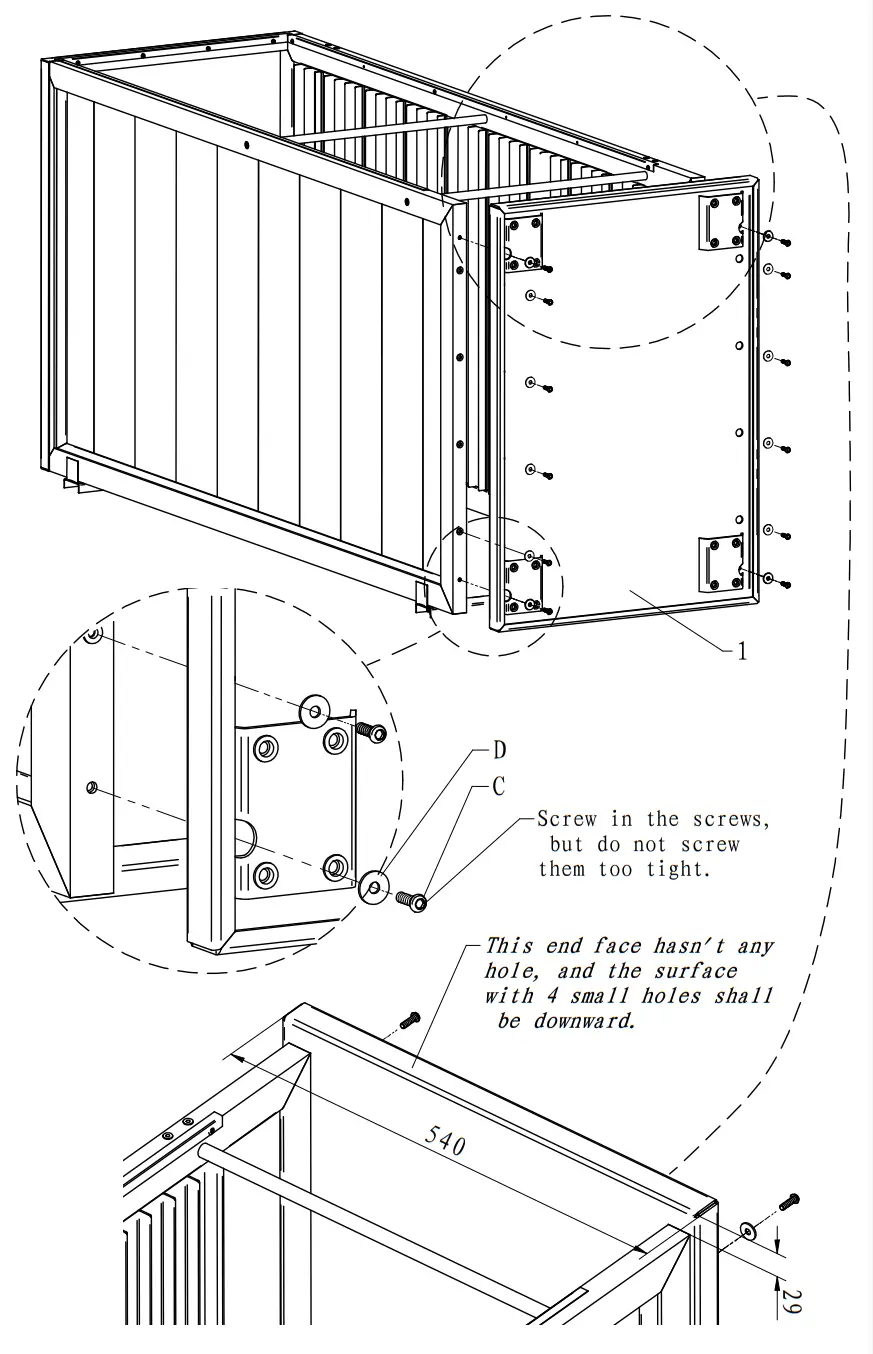 1

D

C

Screw in the screws, but do not screw them too tight.

This end face hasn't any hole, and the surface with 4 small holes shall be downward.

540

29