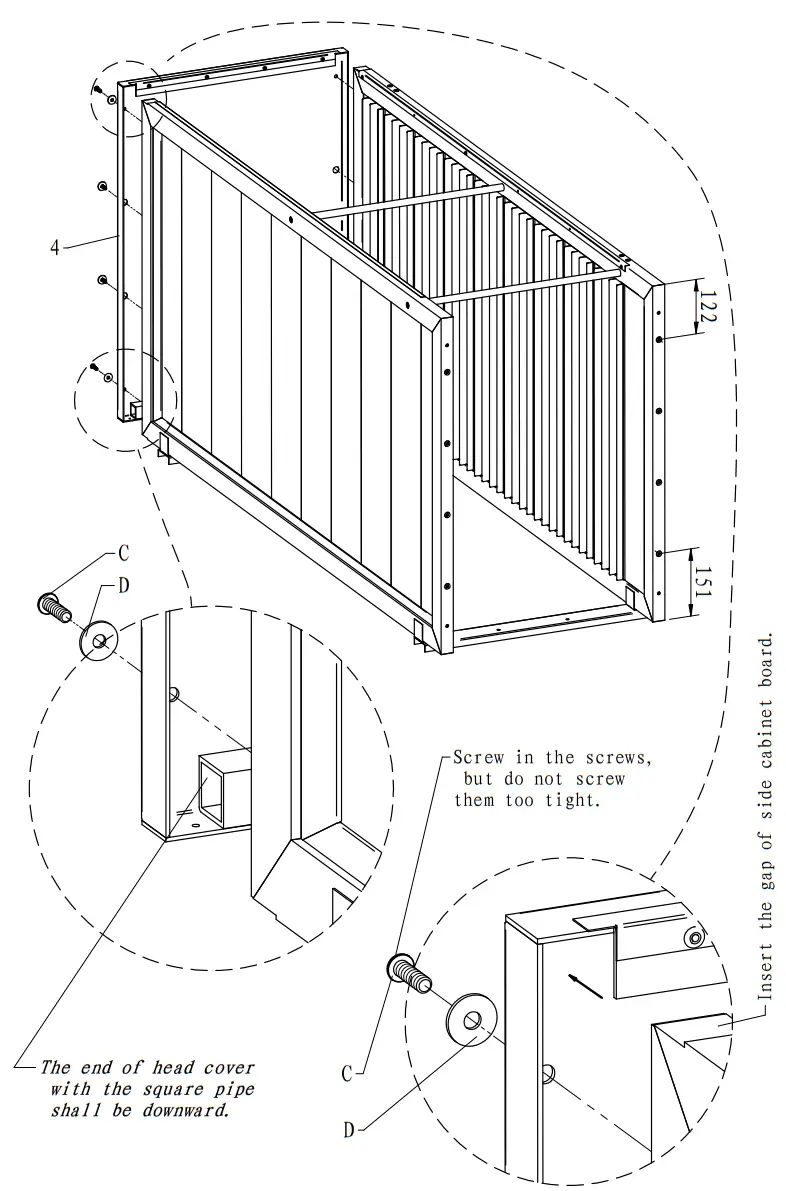 4

122

151

C

D

Screw in the screws, but do not screw them too tight.

Insert the gap of side cabinet board.

The end of head cover with the square pipe shall be downward.

C

D