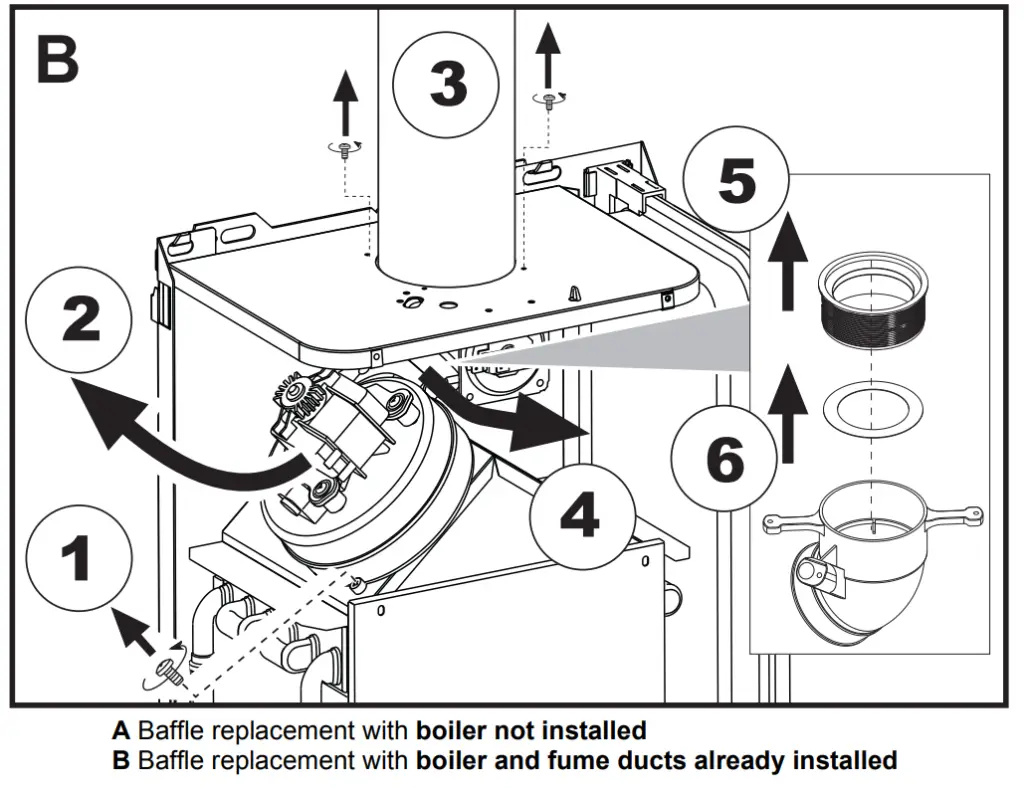 B

3

5

2

6

4

1

A Baffle replacement with boiler not installed
B Baffle replacement with boiler and fume ducts already installed