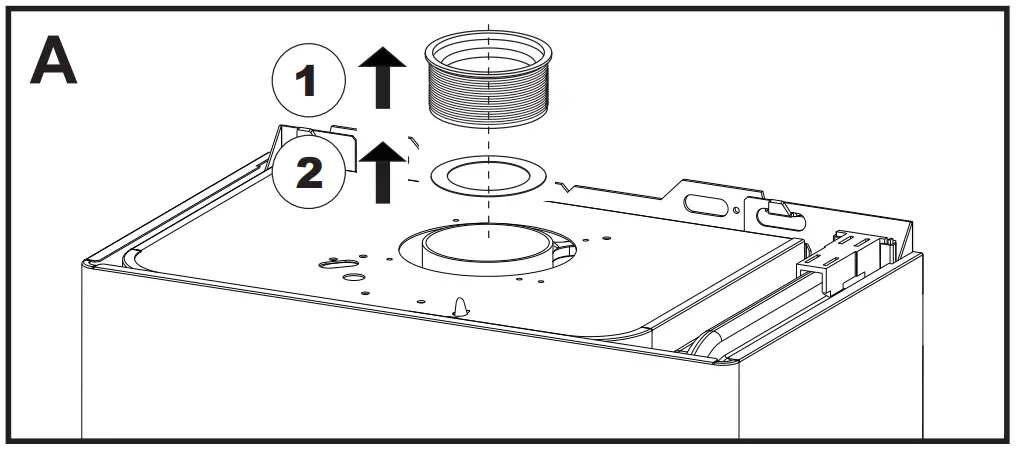 A
1
2