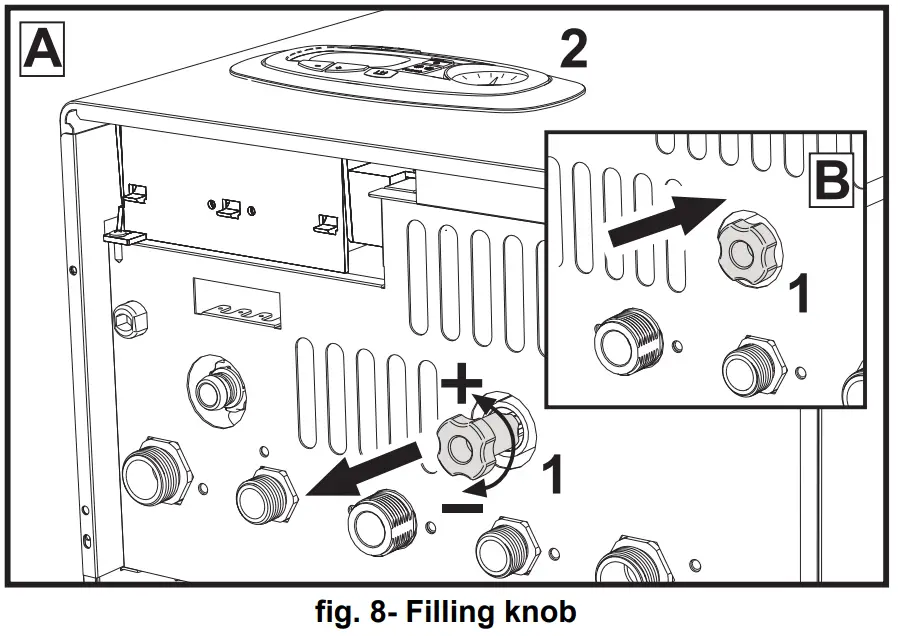 A
2
B
1
+
1
−
fig. 8- Filling knob