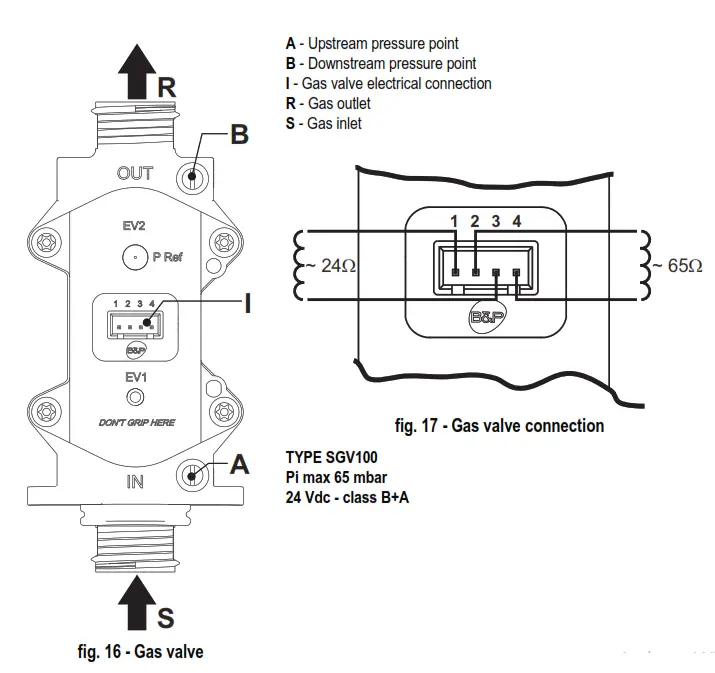 A - Upstream pressure point
B - Downstream pressure point
I - Gas valve electrical connection
R - Gas outlet
S - Gas inlet

R

B

OUT

EV2

P Ref

1 2 3 4

I

B&P

EV1

DON'T GRIP HERE

A

IN

S

fig. 16 - Gas valve

1 2 3 4

~ 24Ω

~ 65Ω

B&P

fig. 17 - Gas valve connection

TYPE SGV100
Pi max 65 mbar
24 Vdc - class B+A