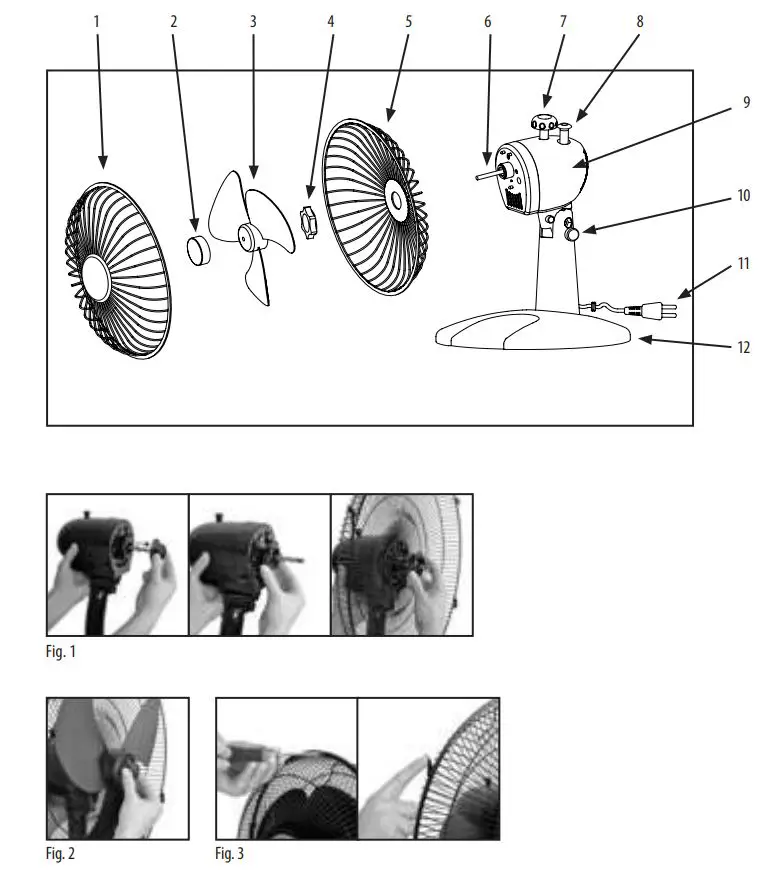 1
2
3
4
5
6
7
8
9
10
11
12

Fig. 1

Fig. 2

Fig. 3