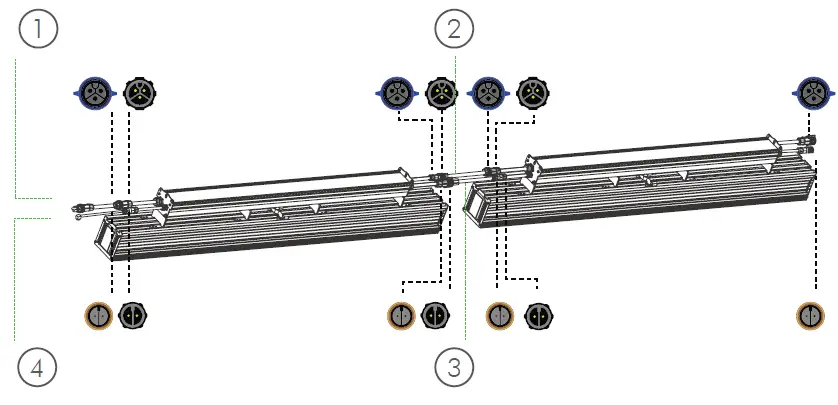 1

2

4

3