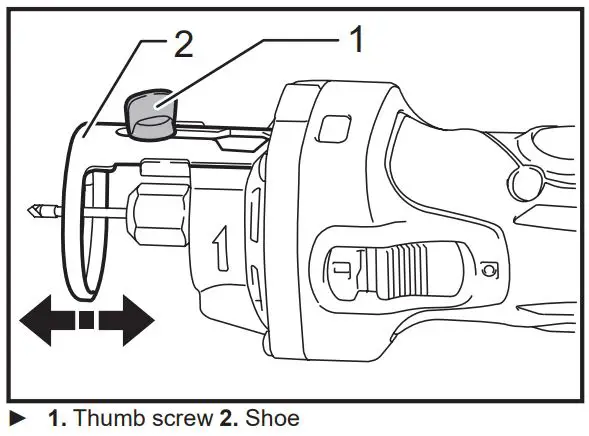 2
1

► 1. Thumb screw 2. Shoe