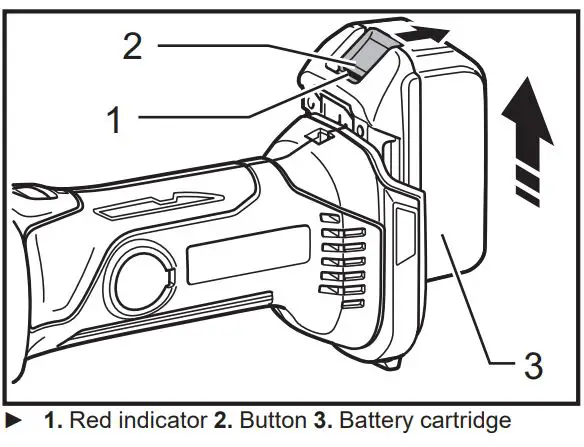 2
1
3
► 1. Red indicator 2. Button 3. Battery cartridge