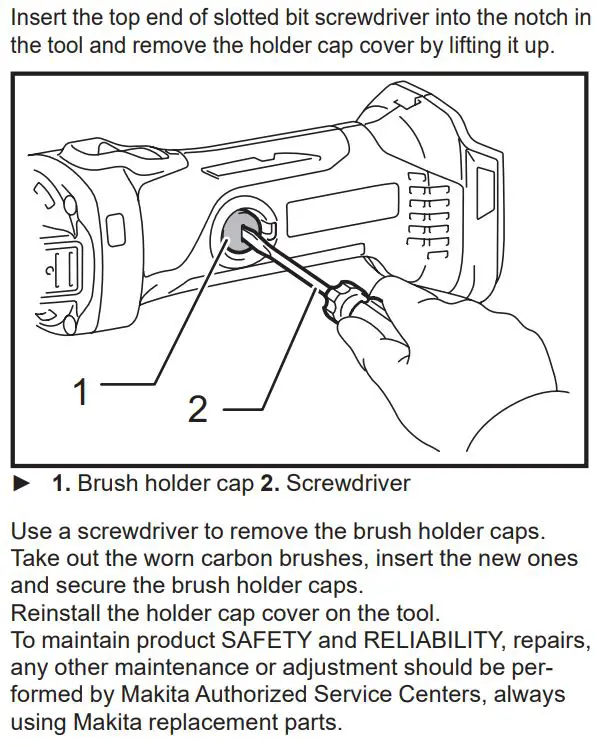 Insert the top end of slotted bit screwdriver into the notch in the tool and remove the holder cap cover by lifting it up.

1

2

► 1. Brush holder cap 2. Screwdriver

Use a screwdriver to remove the brush holder caps. Take out the worn carbon brushes, insert the new ones and secure the brush holder caps.
Reinstall the holder cap cover on the tool.
To maintain product SAFETY and RELIABILITY, repairs, any other maintenance or adjustment should be performed by Makita Authorized Service Centers, always using Makita replacement parts.