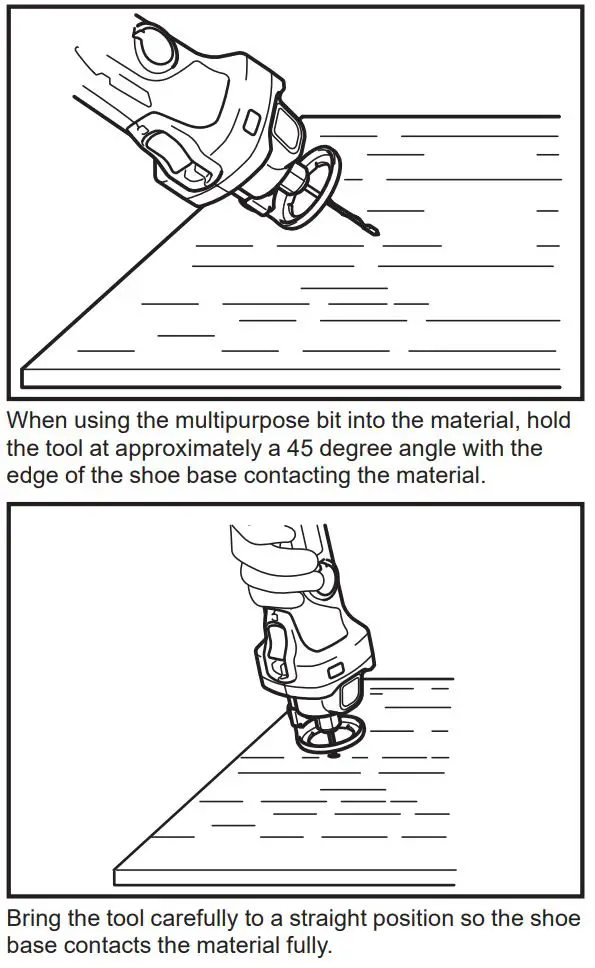 When using the multipurpose bit into the material, hold the tool at approximately a 45 degree angle with the edge of the shoe base contacting the material.

Bring the tool carefully to a straight position so the shoe base contacts the material fully.