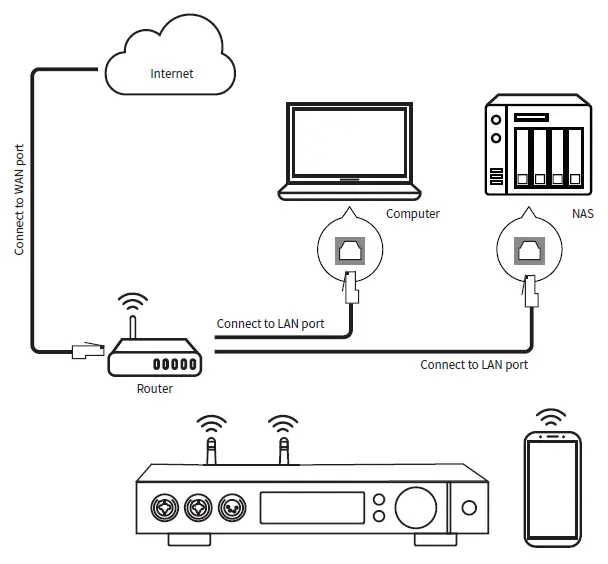 Internet

Connect to WAN port

Computer

NAS

Connect to LAN port

Connect to LAN port

Router