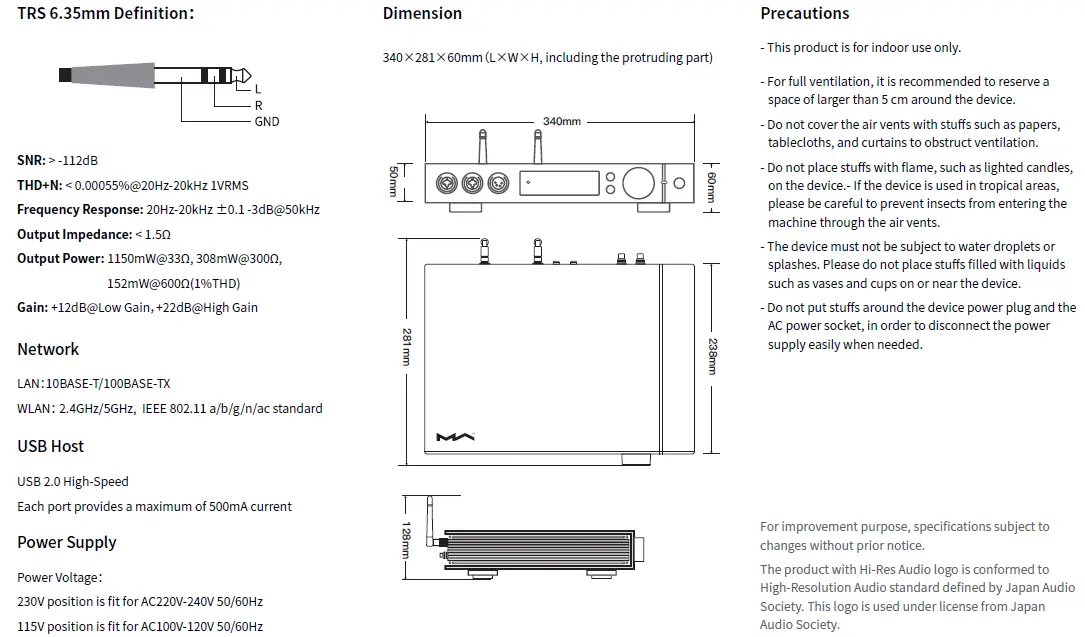 TRS 6.35mm Definition:

L
R
GND

SNR: > -112dB

THD+N: < 0.00055%@20Hz-20kHz 1VRMS

Frequency Response: 20Hz-20kHz ±0.1 -3dB@50kHz

Output Impedance: < 1.5Ω

Output Power: 1150mW@33Ω, 308mW@300Ω, 152mW@600Ω(1%THD)

Gain: +12dB@Low Gain, +22dB@High Gain

Network

LAN:10BASE-T/100BASE-TX

WLAN: 2.4GHz/5GHz, IEEE 802.11 a/b/g/n/ac standard

USB Host

USB 2.0 High-Speed

Each port provides a maximum of 500mA current

Power Supply

Power Voltage:

230V position is fit for AC220V-240V 50/60Hz

115V position is fit for AC100V-120V 50/60Hz

Dimension

340×281×60mm (L×W×H, including the protruding part)

340mm

50mm

60mm

281mm

238mm

128mm

Precautions

- This product is for indoor use only.

- For full ventilation, it is recommended to reserve a space of larger than 5 cm around the device.

- Do not cover the air vents with stuffs such as papers, tablecloths, and curtains to obstruct ventilation.

- Do not place stuffs with flame, such as lighted candles, on the device.- If the device is used in tropical areas, please be careful to prevent insects from entering the machine through the air vents.

- The device must not be subject to water droplets or splashes. Please do not place stuffs filled with liquids such as vases and cups on or near the device.

- Do not put stuffs around the device power plug and the AC power socket, in order to disconnect the power supply easily when needed.

For improvement purpose, specifications subject to changes without prior notice.

The product with Hi-Res Audio logo is conformed to High-Resolution Audio standard defined by Japan Audio Society. This logo is used under license from Japan Audio Society.