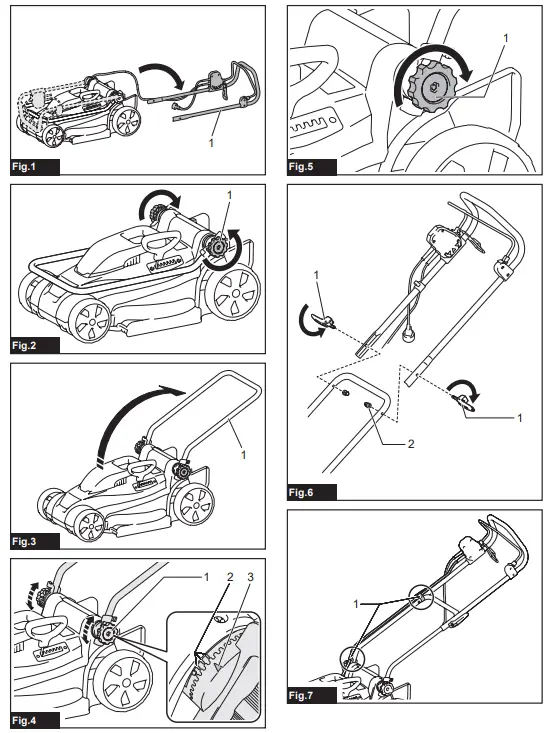 1

Fig.1

1

Fig.2

1

Fig.3

1 2 3

Fig.4

1

Fig.5

1

1

2

Fig.6

1

Fig.7