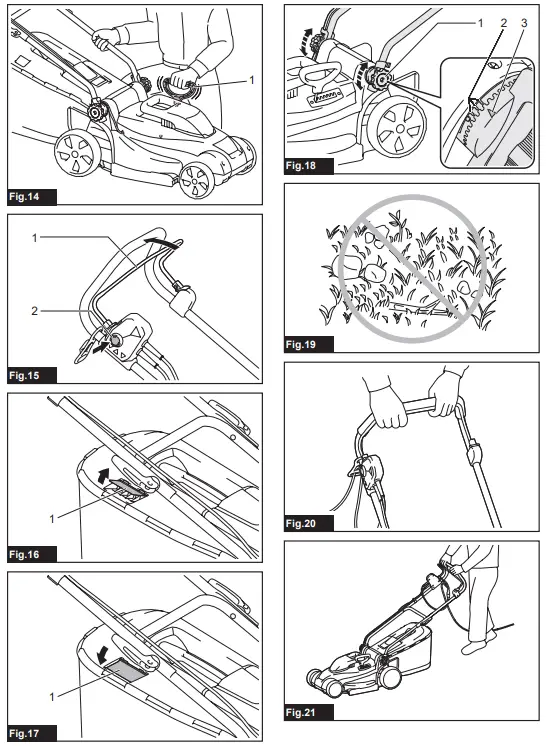 1

Fig.14

1

2

Fig.15

1

Fig.16

1

Fig.17

1 2 3

Fig.18

Fig.19

Fig.20

Fig.21